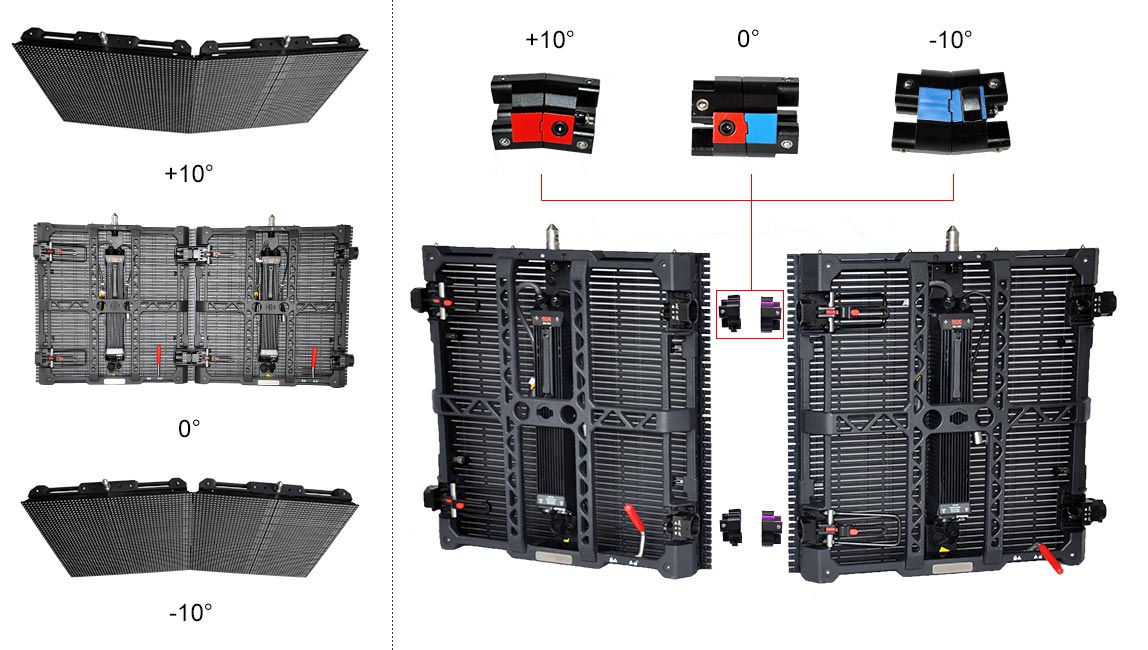 +10°

0°

-10°

+10°

0°

-10°